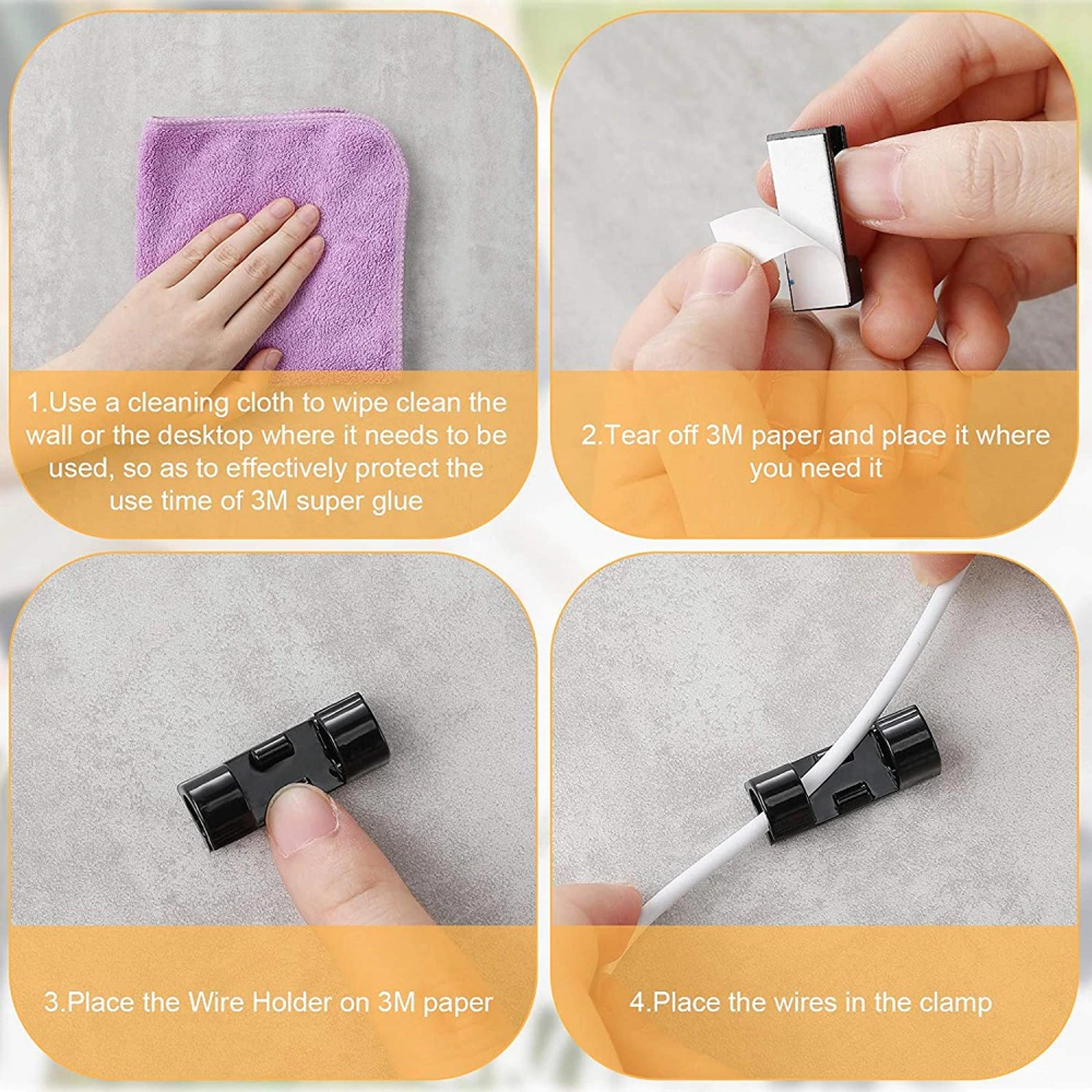 1.Use a cleaning cloth to wipe clean the wall or the desktop where it needs to be used, so as to effectively protect the use time of 3M super glue

2.Tear off 3M paper and place it where you need it

3.Place the Wire Holder on 3M paper

4.Place the wires in the clamp