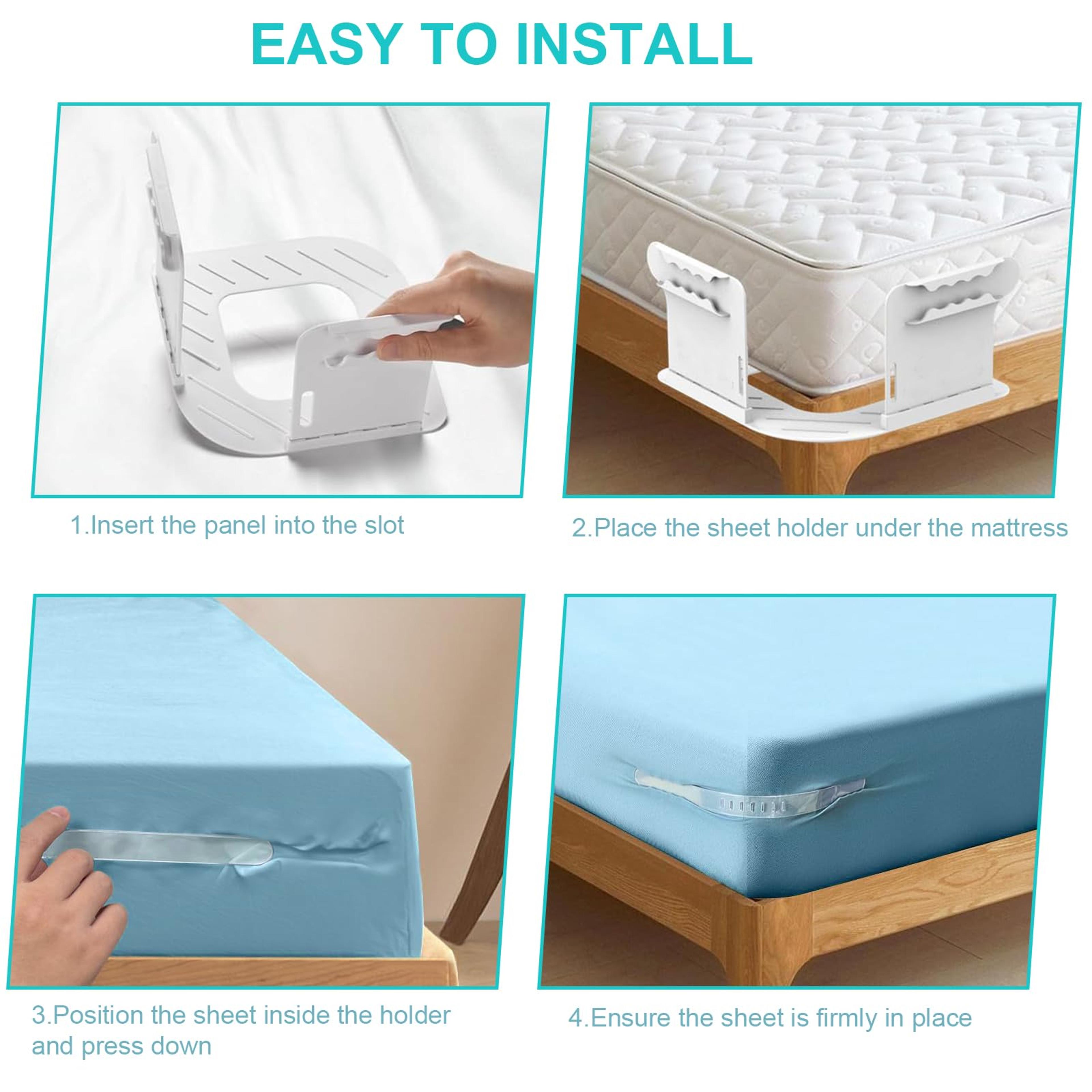 EASY TO INSTALL

1.Insert the panel into the slot

2.Place the sheet holder under the mattress

3.Position the sheet inside the holder and press down

4.Ensure the sheet is firmly in place