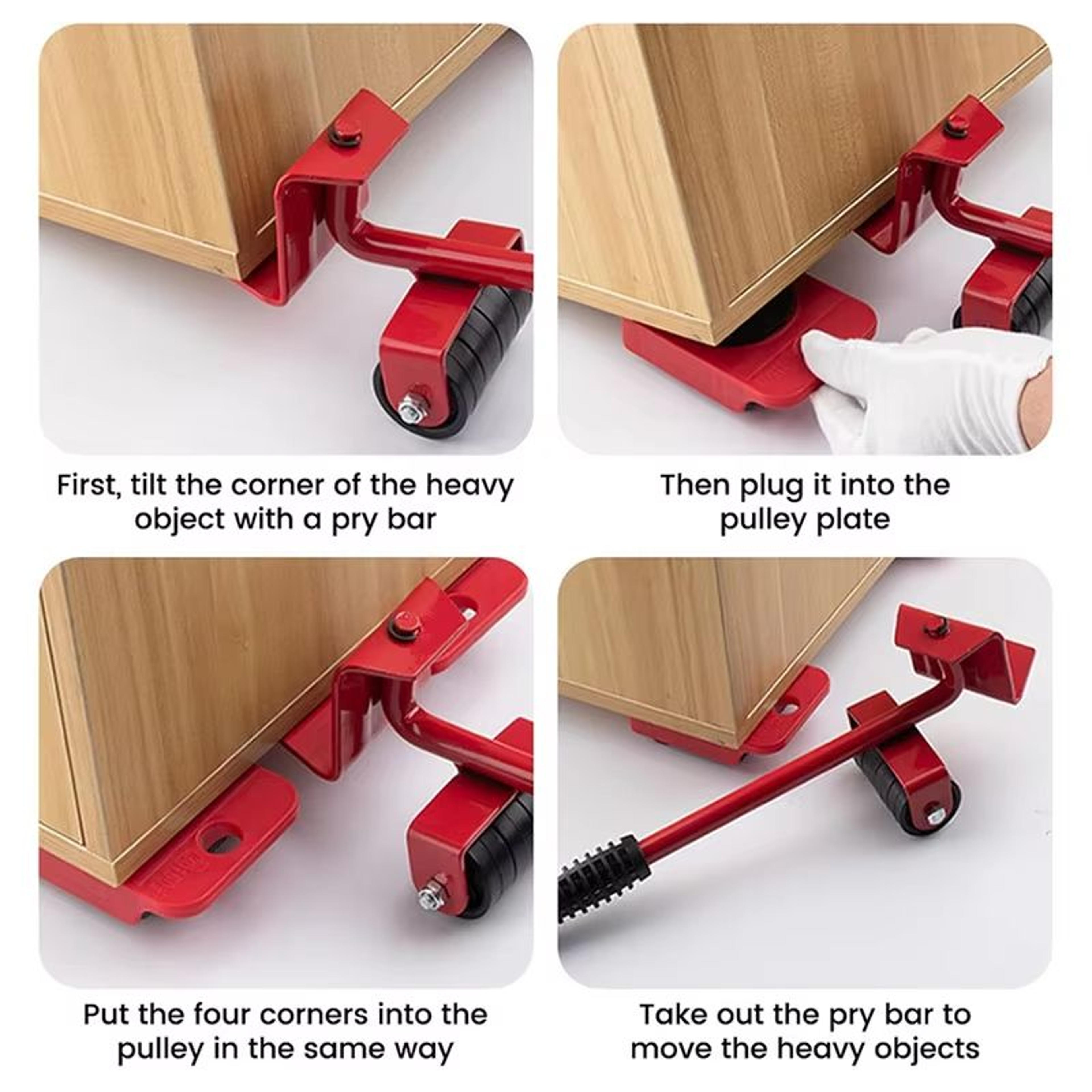 First, tilt the corner of the heavy object with a pry bar

Then plug it into the pulley plate

Put the four corners into the pulley in the same way

Take out the pry bar to move the heavy objects