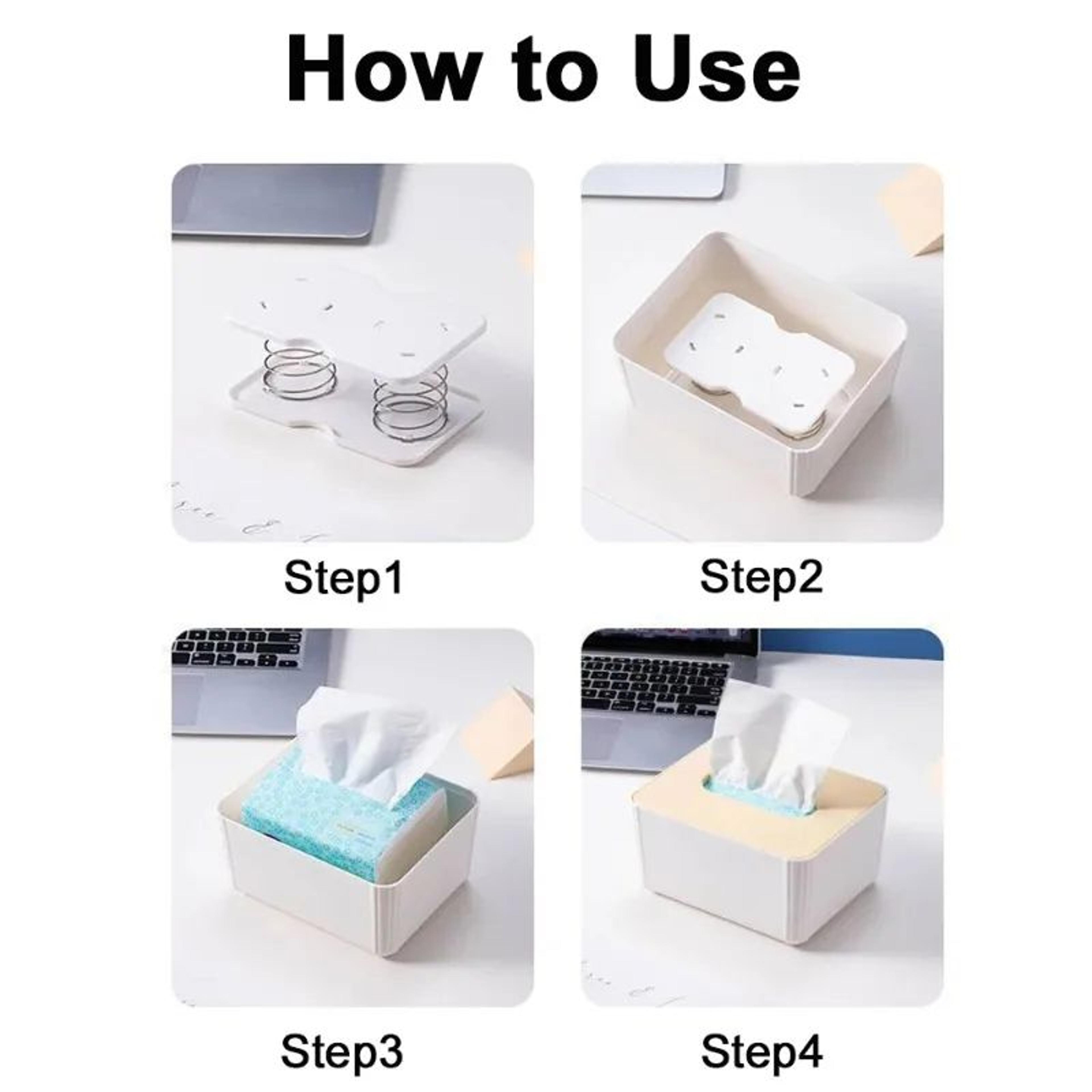 How to Use

Step1

Step2

Step3

Step4