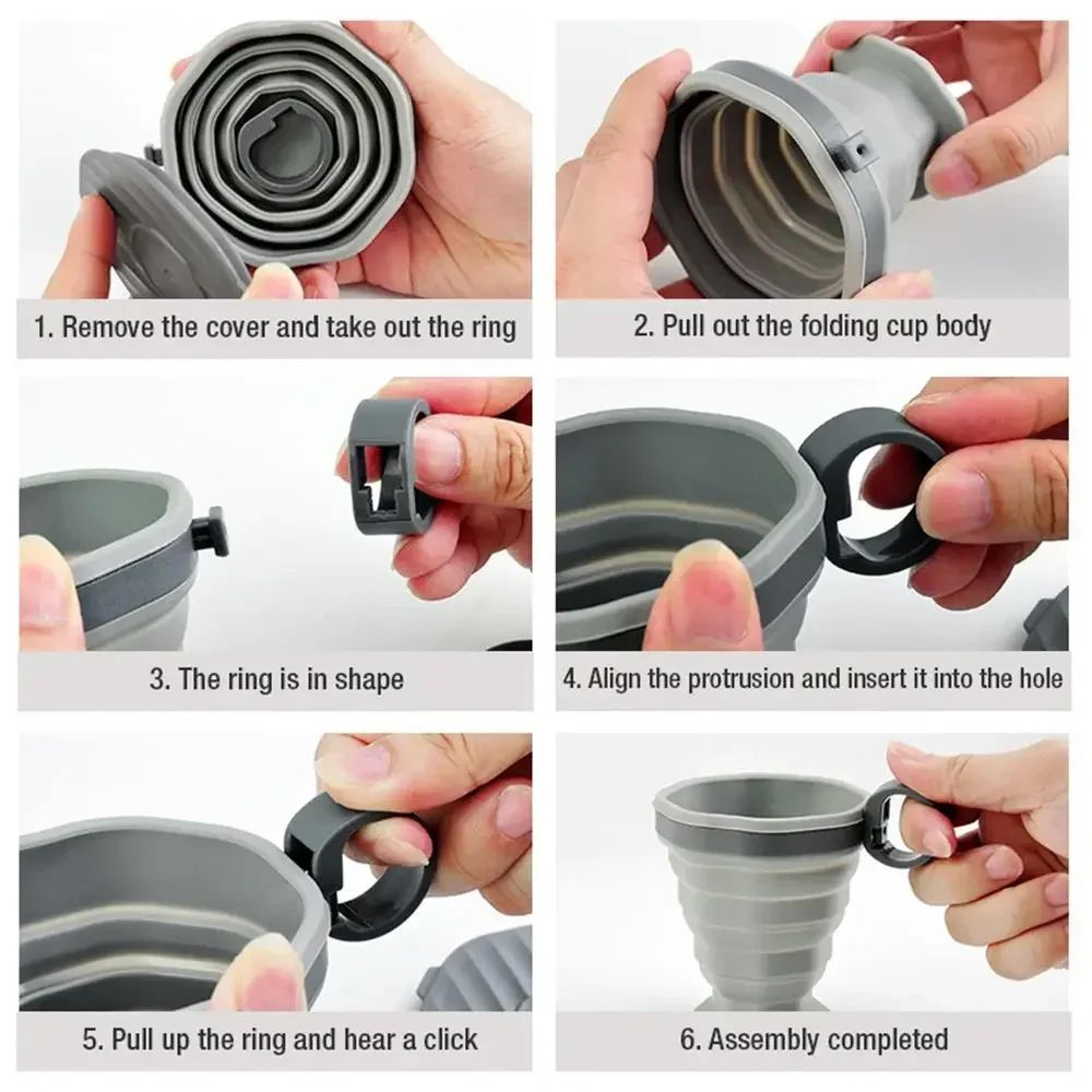 1. Remove the cover and take out the ring

2. Pull out the folding cup body

3. The ring is in shape

4. Align the protrusion and insert it into the hole

5. Pull up the ring and hear a click

6. Assembly completed