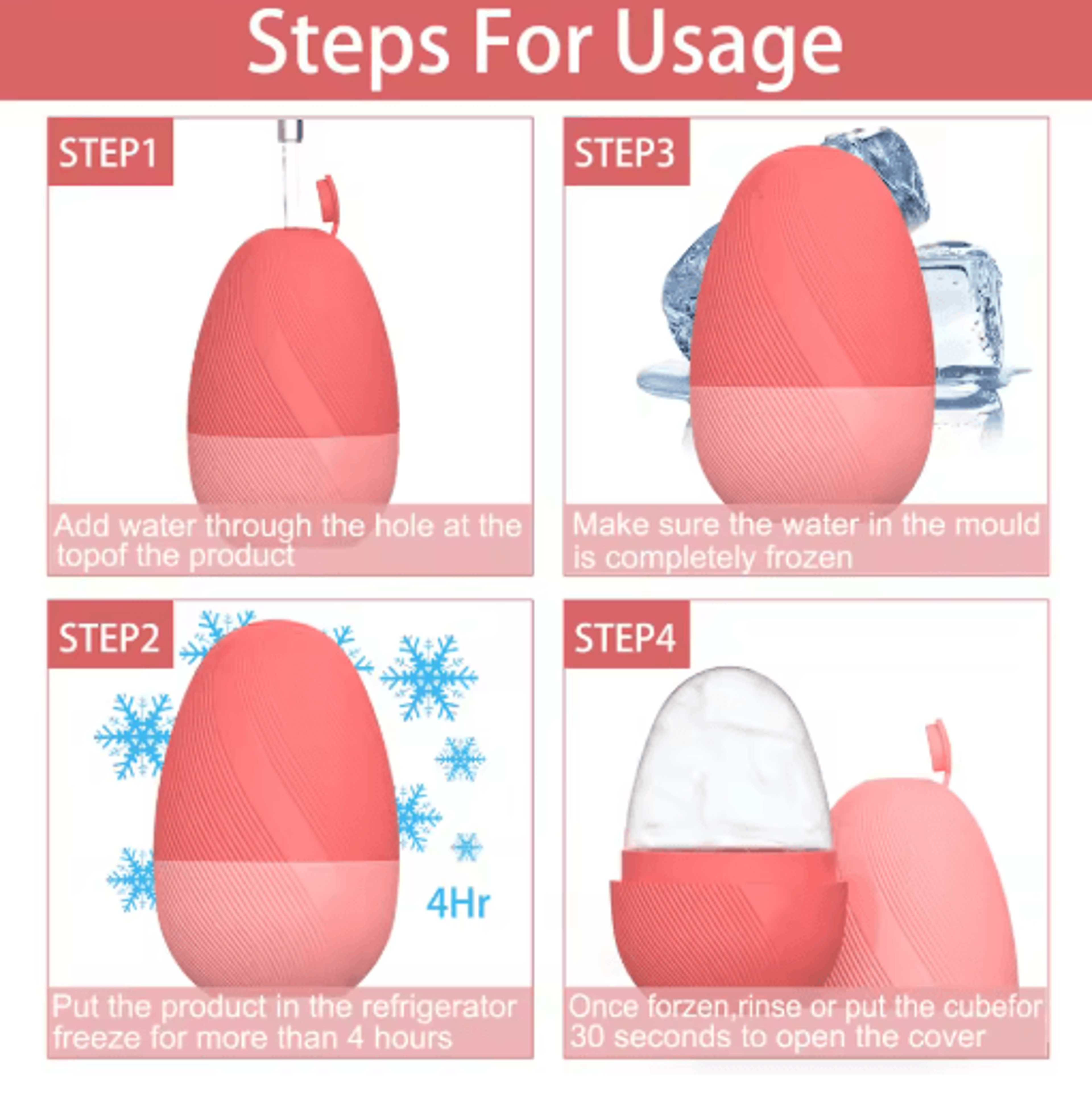 Steps For Usage

STEP1

Add water through the hole at the topof the product

STEP3

Make sure the water in the mould is completely frozen

STEP2

4Hr

Put the product in the refrigerator freeze for more than 4 hours

STEP4

Once forzen,rinse or put the cubefor 30 seconds to open the cover