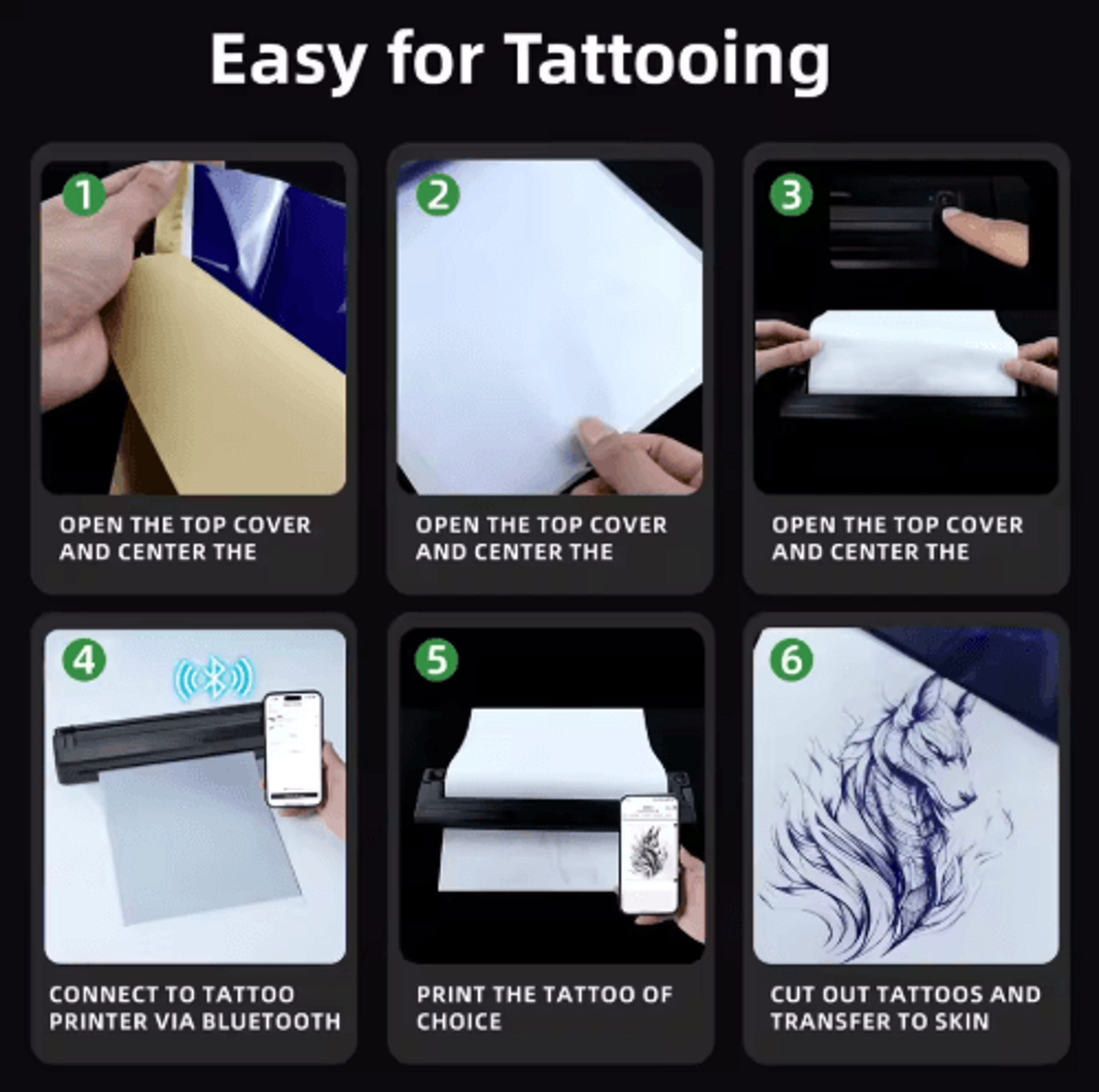 Easy for Tattooing

1

OPEN THE TOP COVER AND CENTER THE

2

OPEN THE TOP COVER AND CENTER THE

3

OPEN THE TOP COVER AND CENTER THE

4

CONNECT TO TATTOO PRINTER VIA BLUETOOTH

5

PRINT THE TATTOO OF CHOICE

6

CUT OUT TATTOOS AND TRANSFER TO SKIN