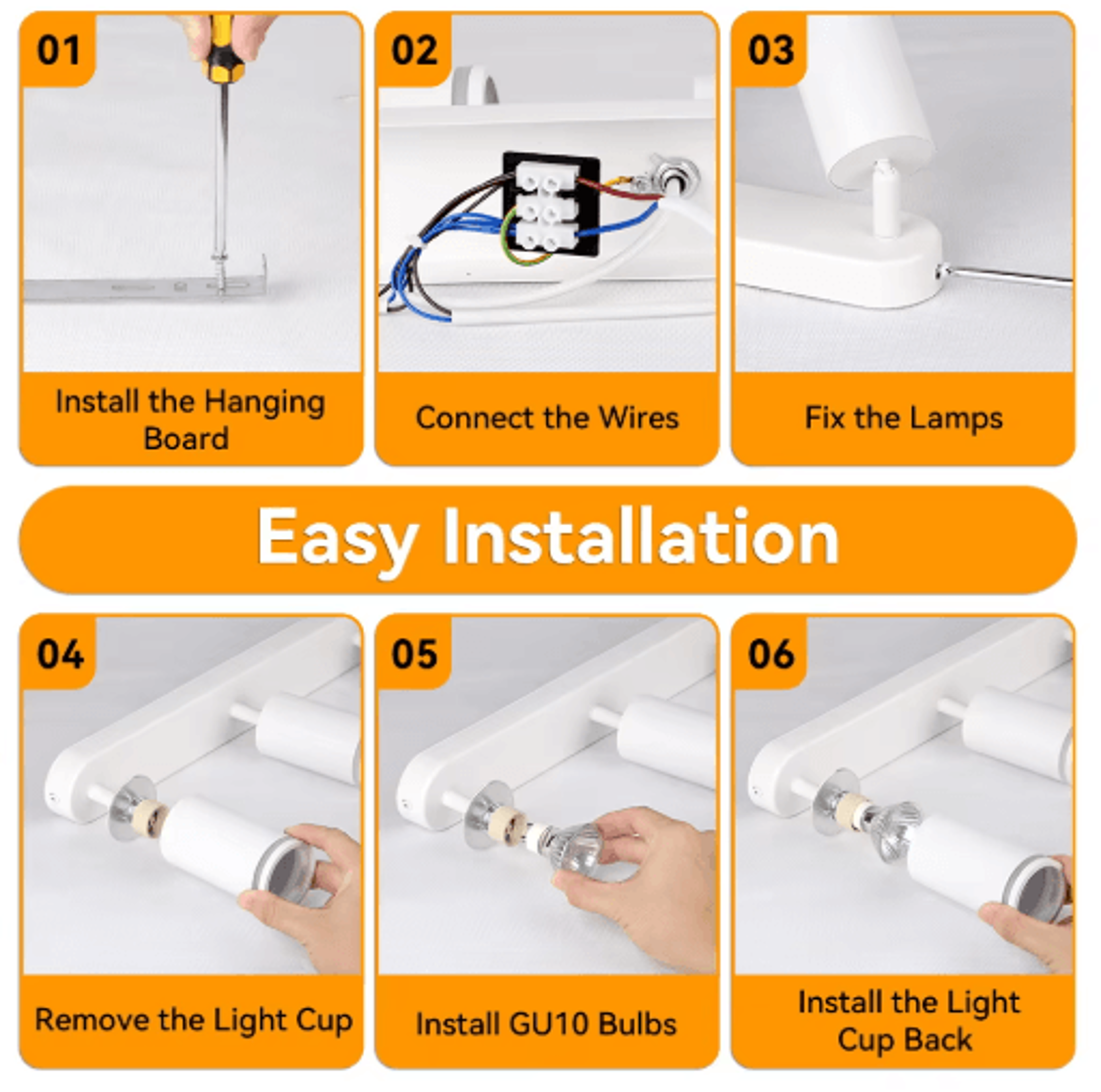 01

Install the Hanging Board

02

Connect the Wires

03

Fix the Lamps

Easy Installation

04

Remove the Light Cup

05

Install GU10 Bulbs

06

Install the Light Cup Back