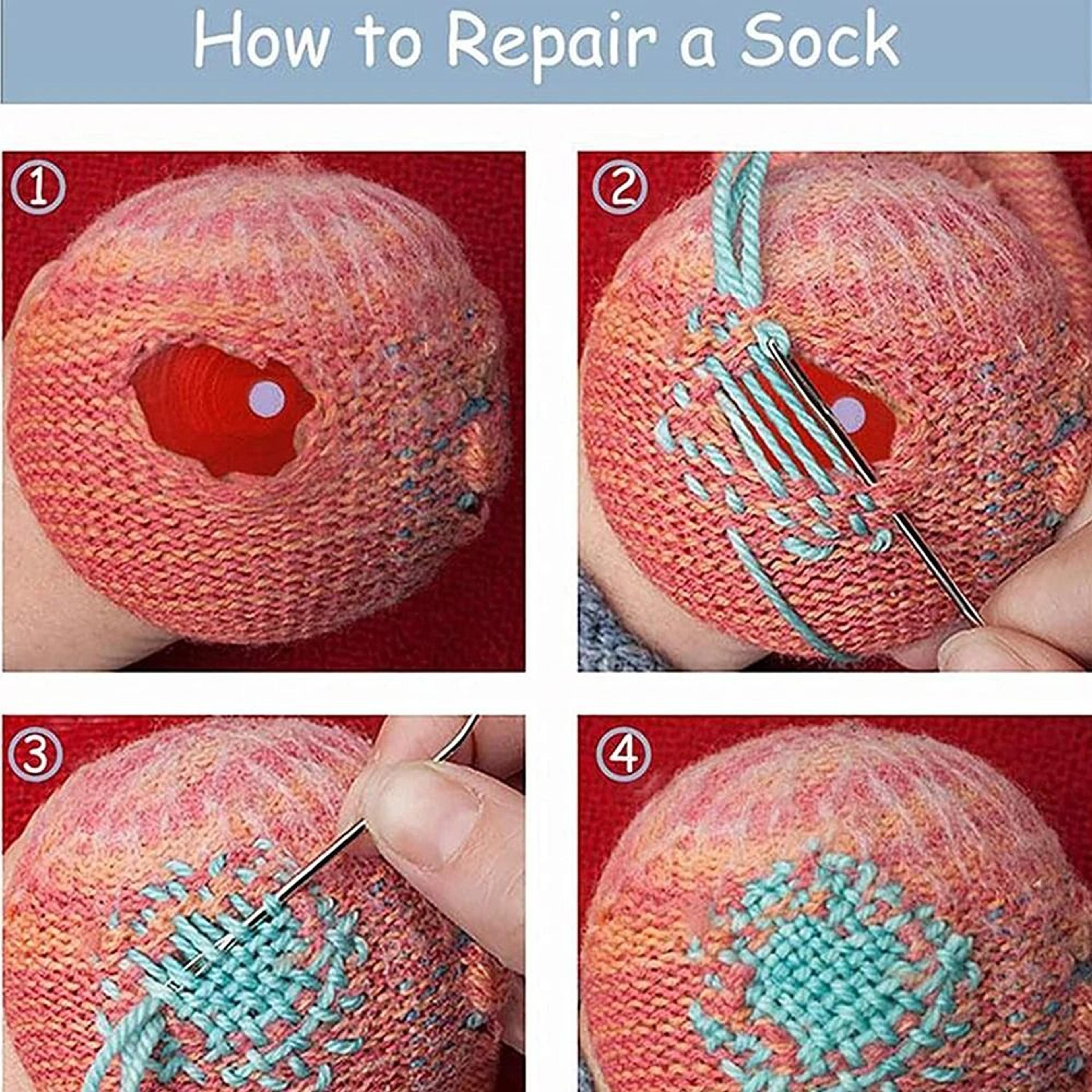 How to Repair a Sock

①

②

③

④