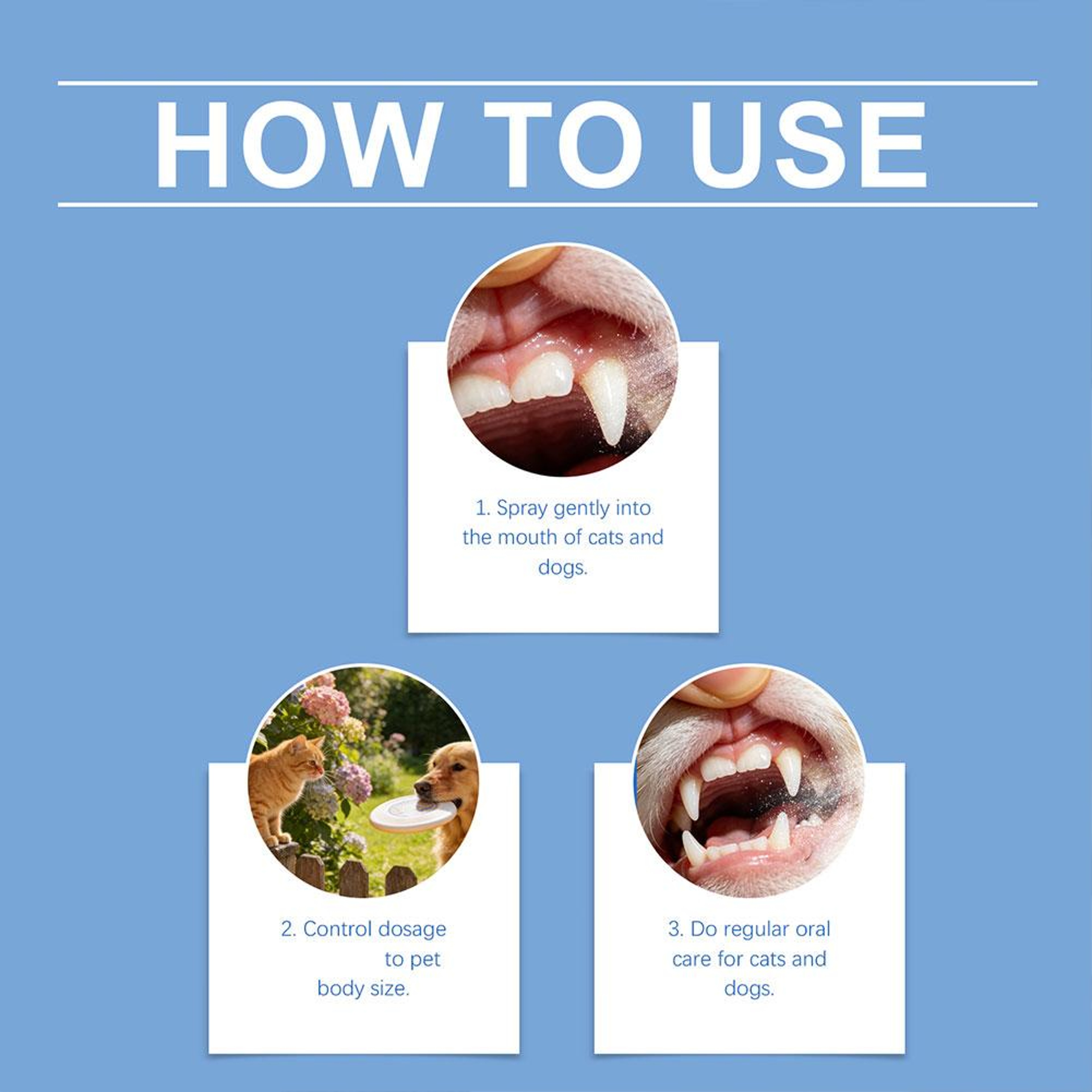 HOW TO USE

1. Spray gently into the mouth of cats and dogs.

2. Control dosage to pet body size.

3. Do regular oral care for cats and dogs.