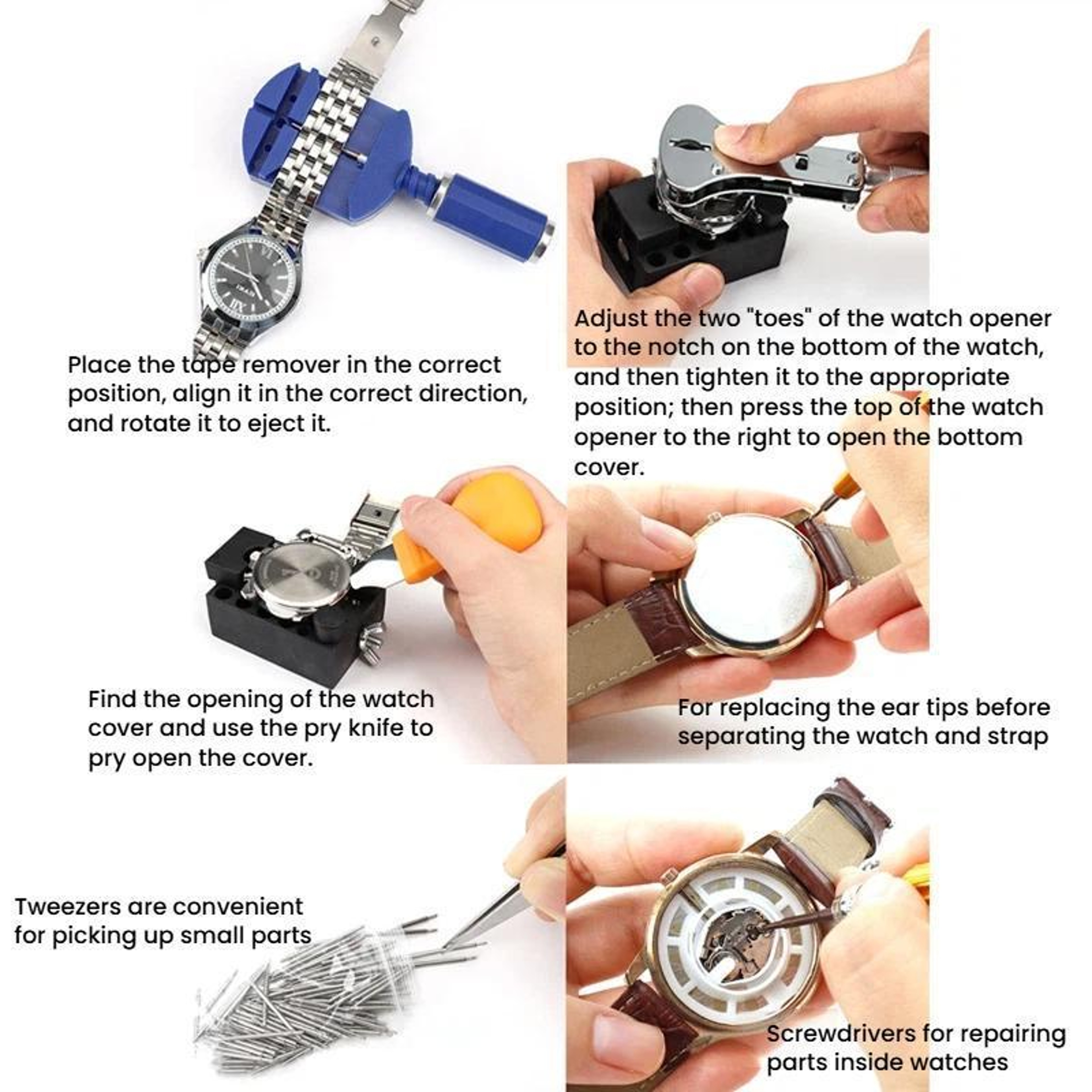 Place the tape remover in the correct position, align it in the correct direction, and rotate it to eject it.

Adjust the two "toes" of the watch opener to the notch on the bottom of the watch, and then tighten it to the appropriate position; then press the top of the watch opener to the right to open the bottom cover.

Find the opening of the watch cover and use the pry knife to pry open the cover.

For replacing the ear tips before separating the watch and strap

Tweezers are convenient for picking up small parts

Screwdrivers for repairing parts inside watches