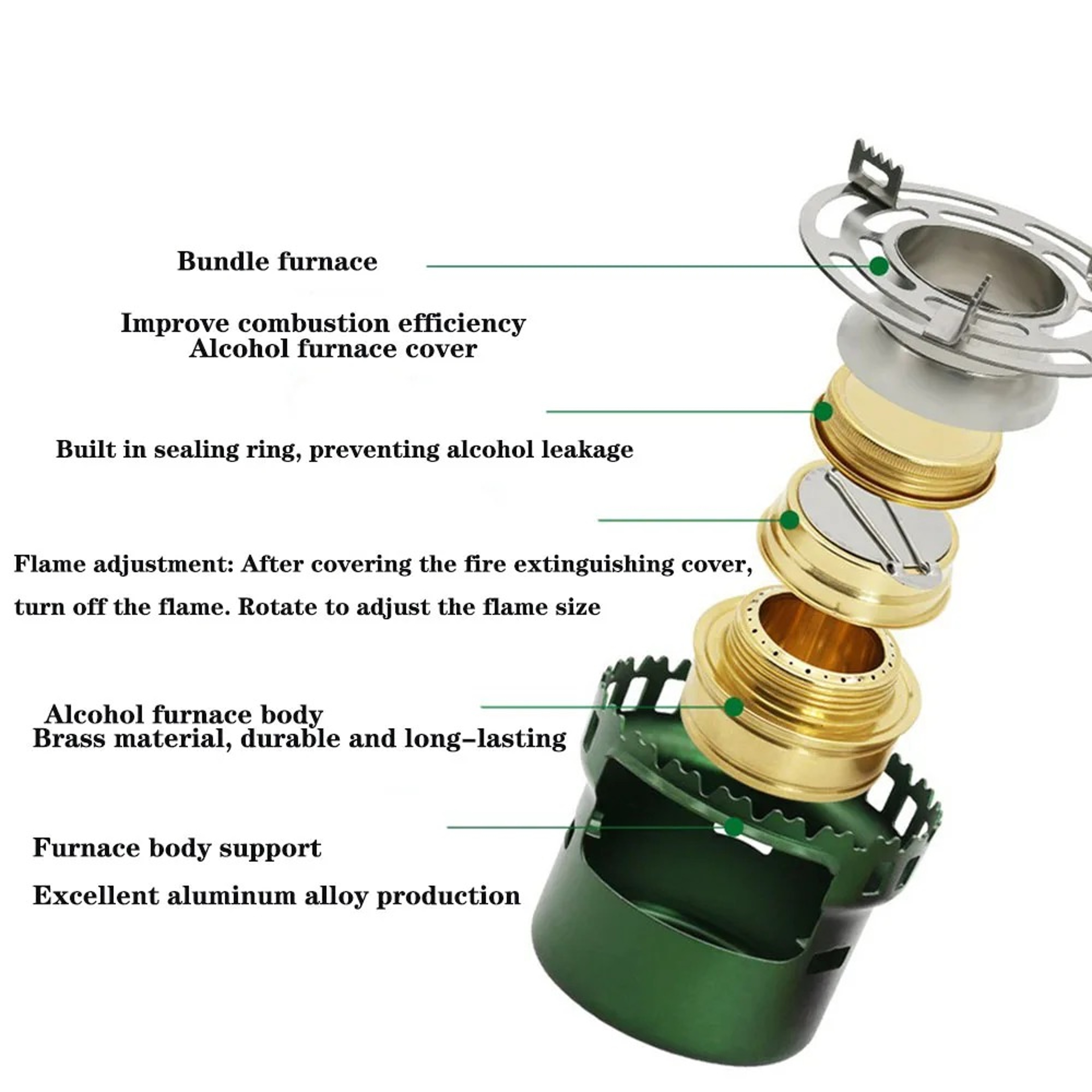 Bundle furnace

Improve combustion efficiency
Alcohol furnace cover

Built in sealing ring, preventing alcohol leakage

Flame adjustment: After covering the fire extinguishing cover, turn off the flame. Rotate to adjust the flame size

Alcohol furnace body
Brass material, durable and long-lasting

Furnace body support

Excellent aluminum alloy production