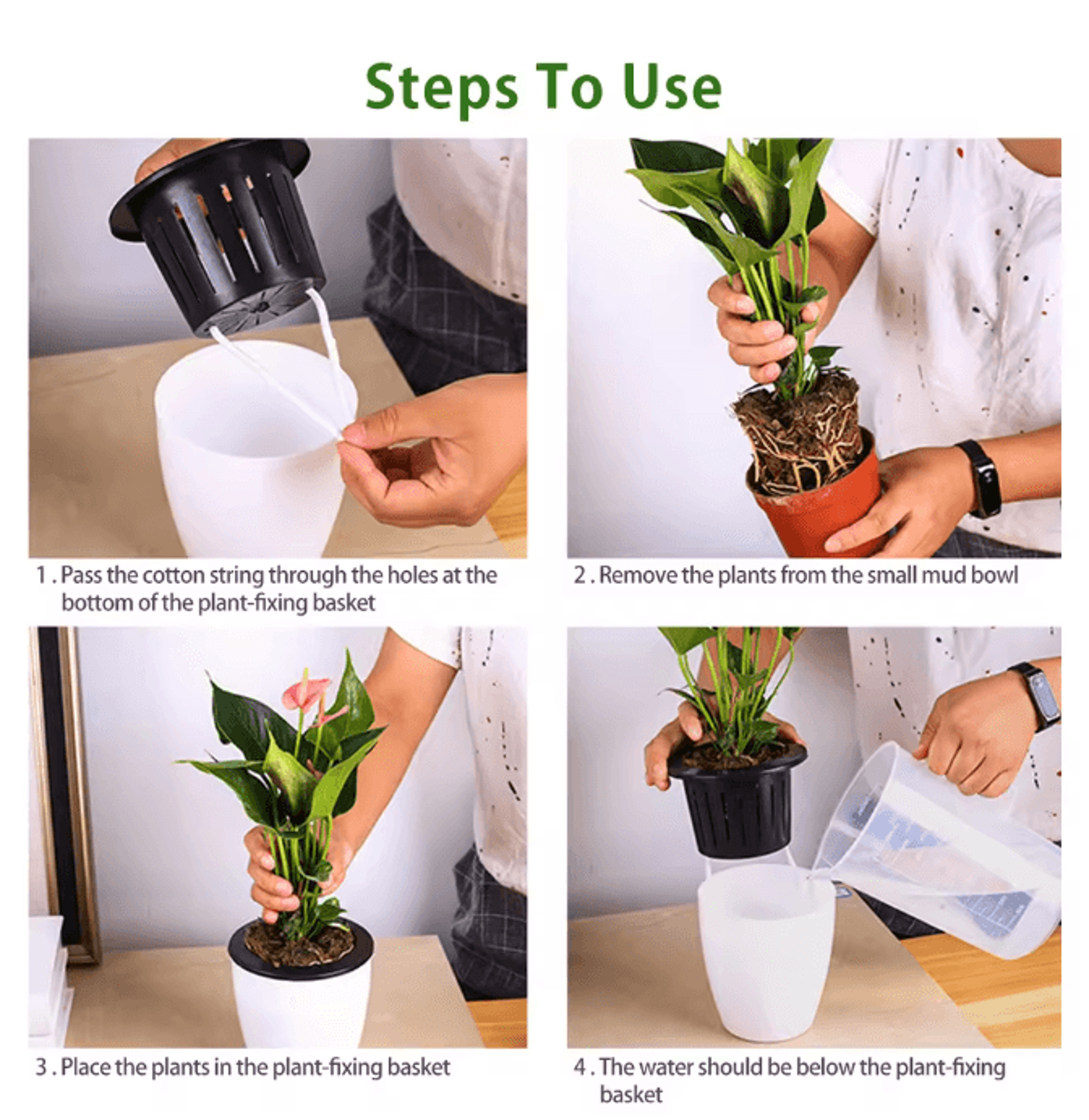 Steps To Use

1 . Pass the cotton string through the holes at the bottom of the plant-fixing basket

2 . Remove the plants from the small mud bowl

3 . Place the plants in the plant-fixing basket

4 . The water should be below the plant-fixing basket