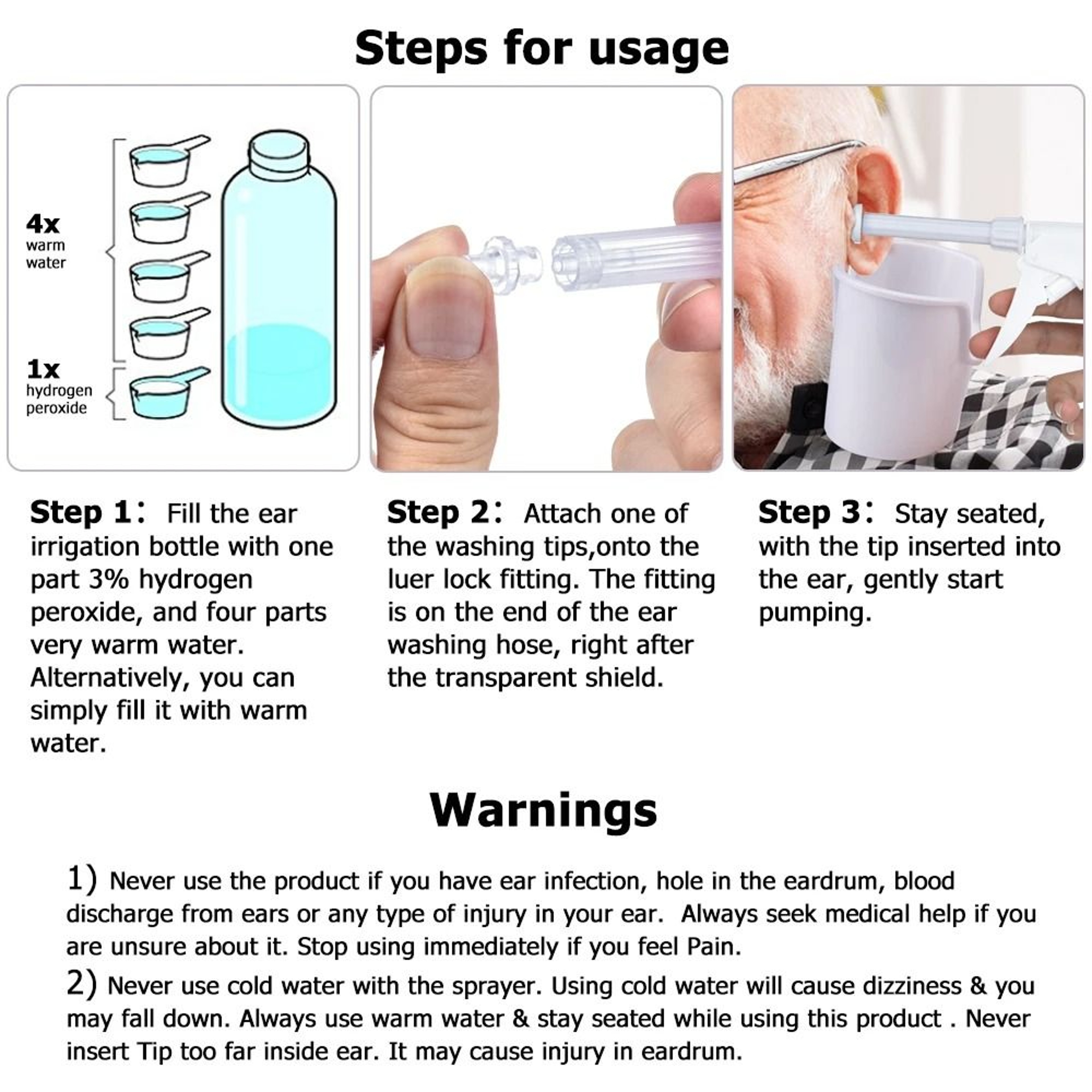 Steps for usage

4x
warm
water

1x
hydrogen
peroxide

Step 1： Fill the ear irrigation bottle with one part 3% hydrogen peroxide, and four parts very warm water. Alternatively, you can simply fill it with warm water.

Step 2： Attach one of the washing tips,onto the luer lock fitting. The fitting is on the end of the ear washing hose, right after the transparent shield.

Step 3： Stay seated, with the tip inserted into the ear, gently start pumping.

Warnings

1) Never use the product if you have ear infection, hole in the eardrum, blood discharge from ears or any type of injury in your ear. Always seek medical help if you are unsure about it. Stop using immediately if you feel Pain.

2) Never use cold water with the sprayer. Using cold water will cause dizziness & you may fall down. Always use warm water & stay seated while using this product . Never insert Tip too far inside ear. It may cause injury in eardrum.