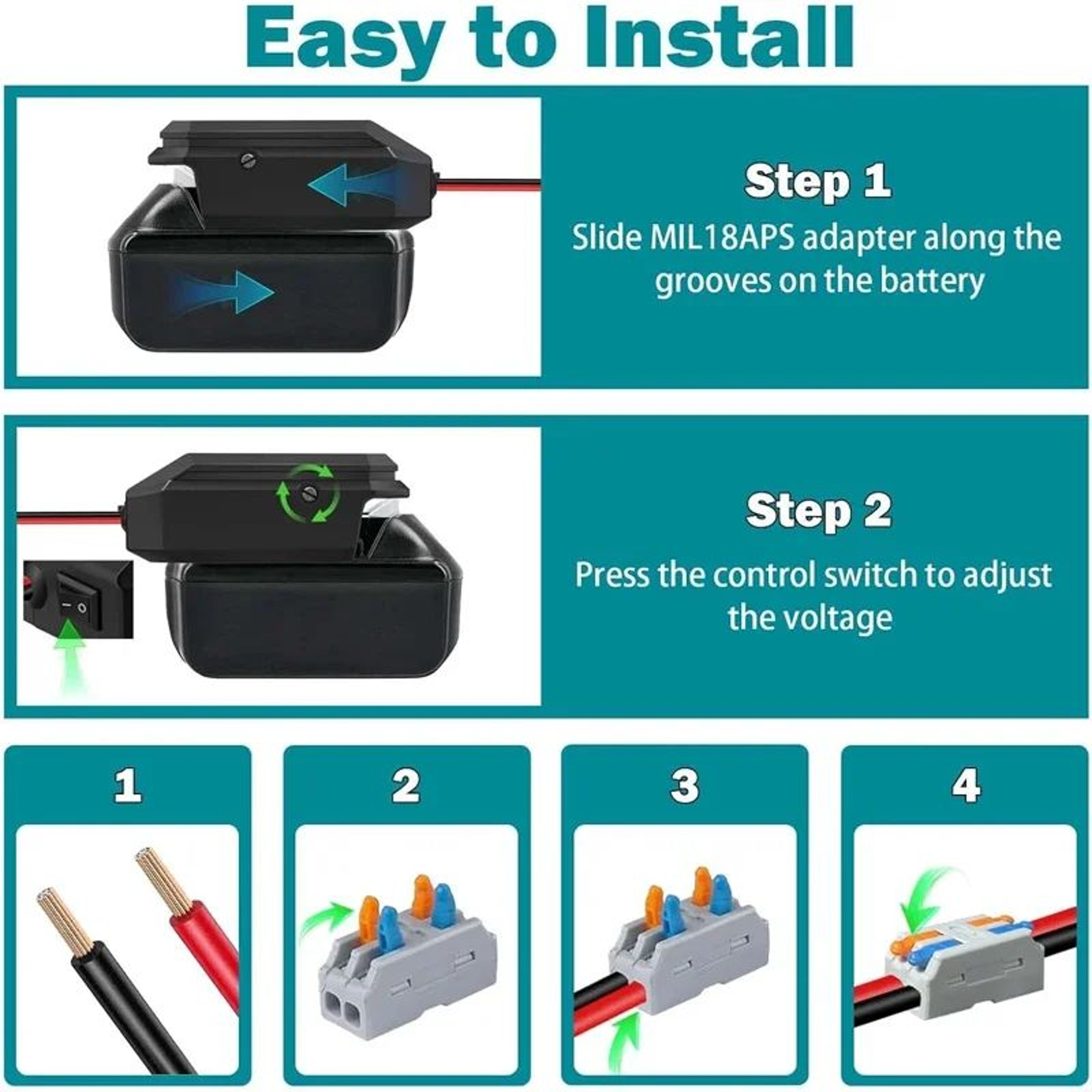 Easy to Install

Step 1

Slide MIL18APS adapter along the grooves on the battery

Step 2

Press the control switch to adjust the voltage

1

2

3

4