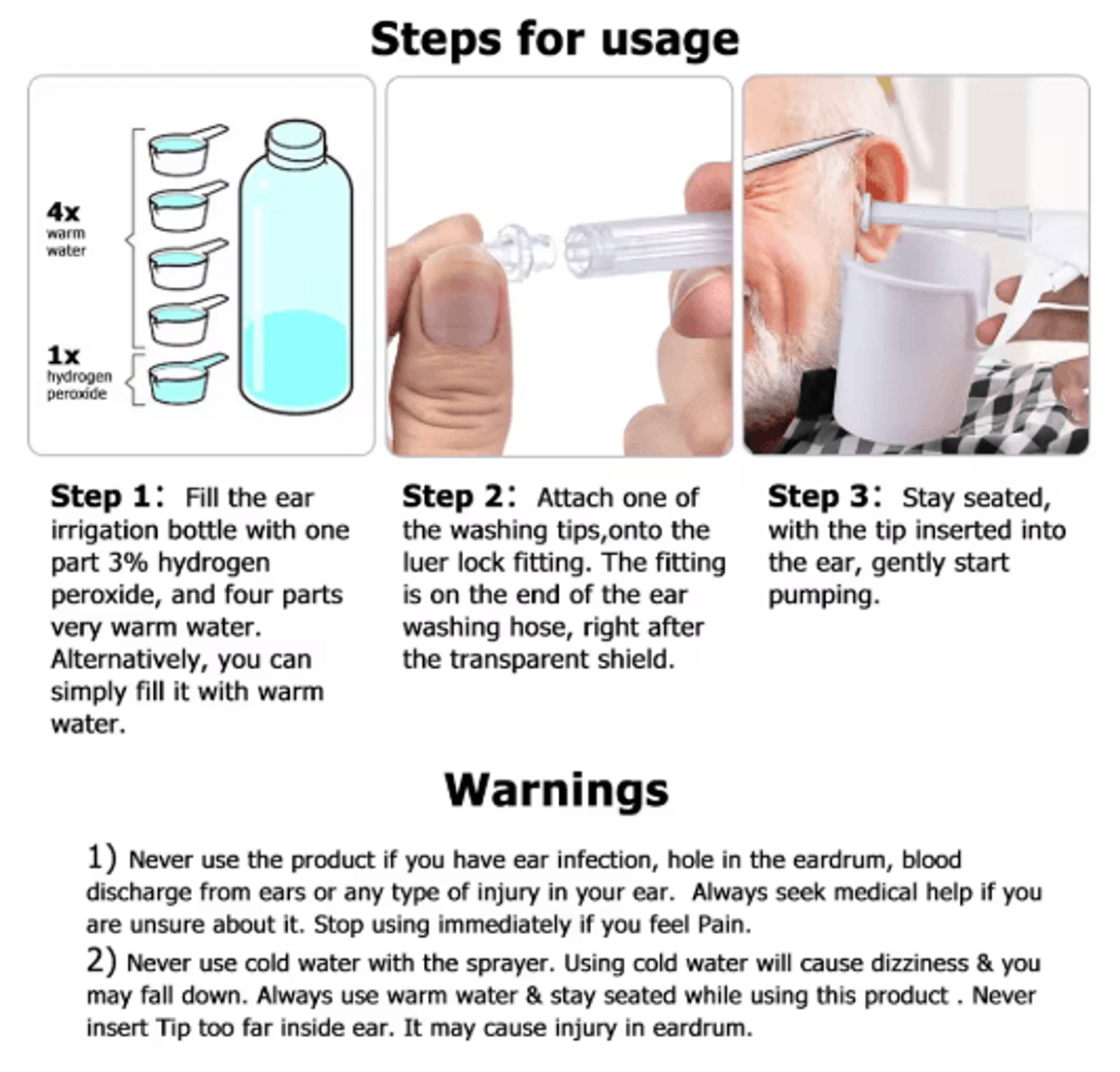 Steps for usage

4x
warm
water

1x
hydrogen
peroxide

Step 1： Fill the ear irrigation bottle with one part 3% hydrogen peroxide, and four parts very warm water. Alternatively, you can simply fill it with warm water.

Step 2： Attach one of the washing tips,onto the luer lock fitting. The fitting is on the end of the ear washing hose, right after the transparent shield.

Step 3： Stay seated, with the tip inserted into the ear, gently start pumping.

Warnings

1) Never use the product if you have ear infection, hole in the eardrum, blood discharge from ears or any type of injury in your ear. Always seek medical help if you are unsure about it. Stop using immediately if you feel Pain.

2) Never use cold water with the sprayer. Using cold water will cause dizziness & you may fall down. Always use warm water & stay seated while using this product . Never insert Tip too far inside ear. It may cause injury in eardrum.