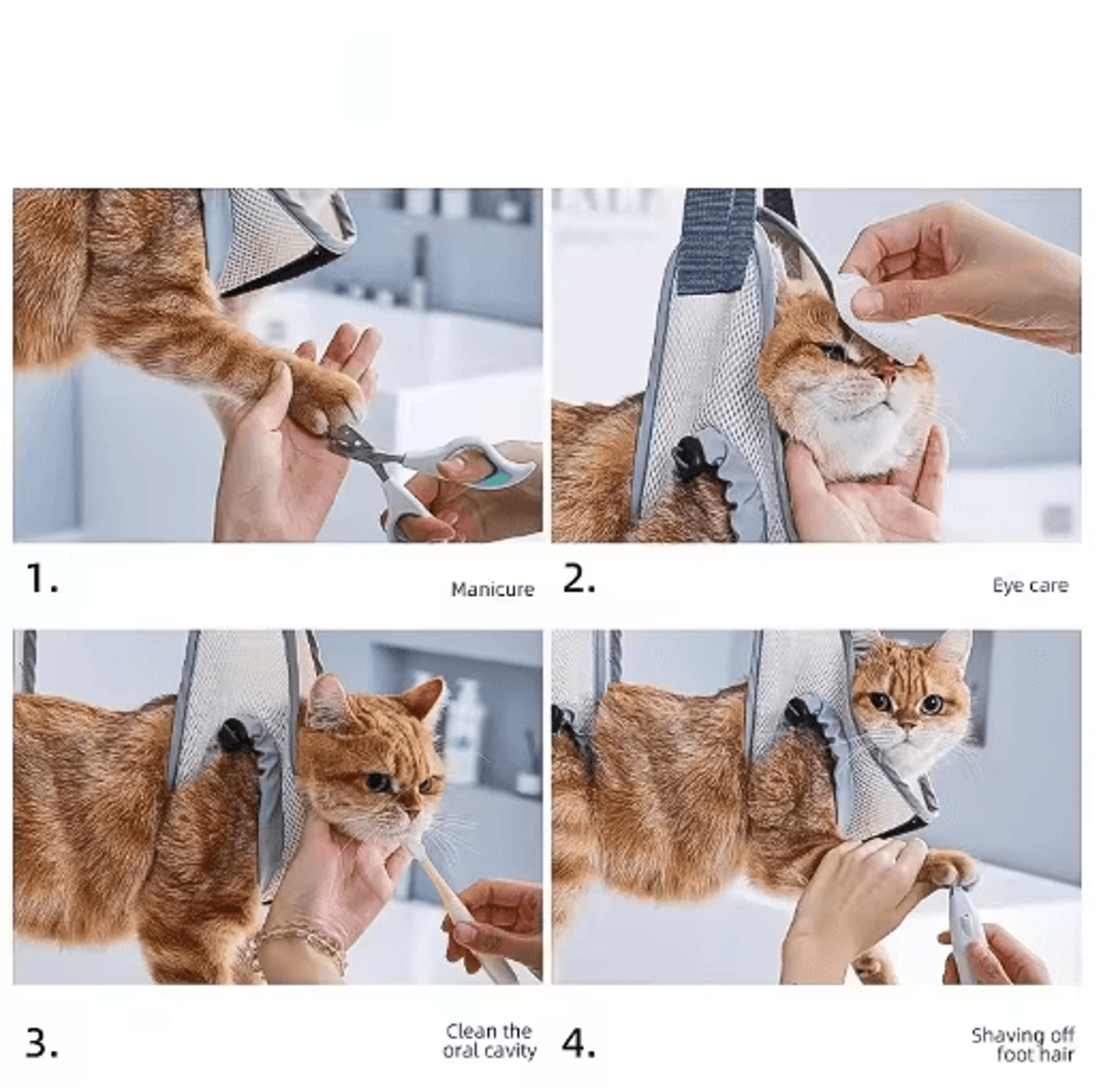 1.

Manicure

2.

Eye care

3.

Clean the
oral cavity

4.

Shaving off
foot hair