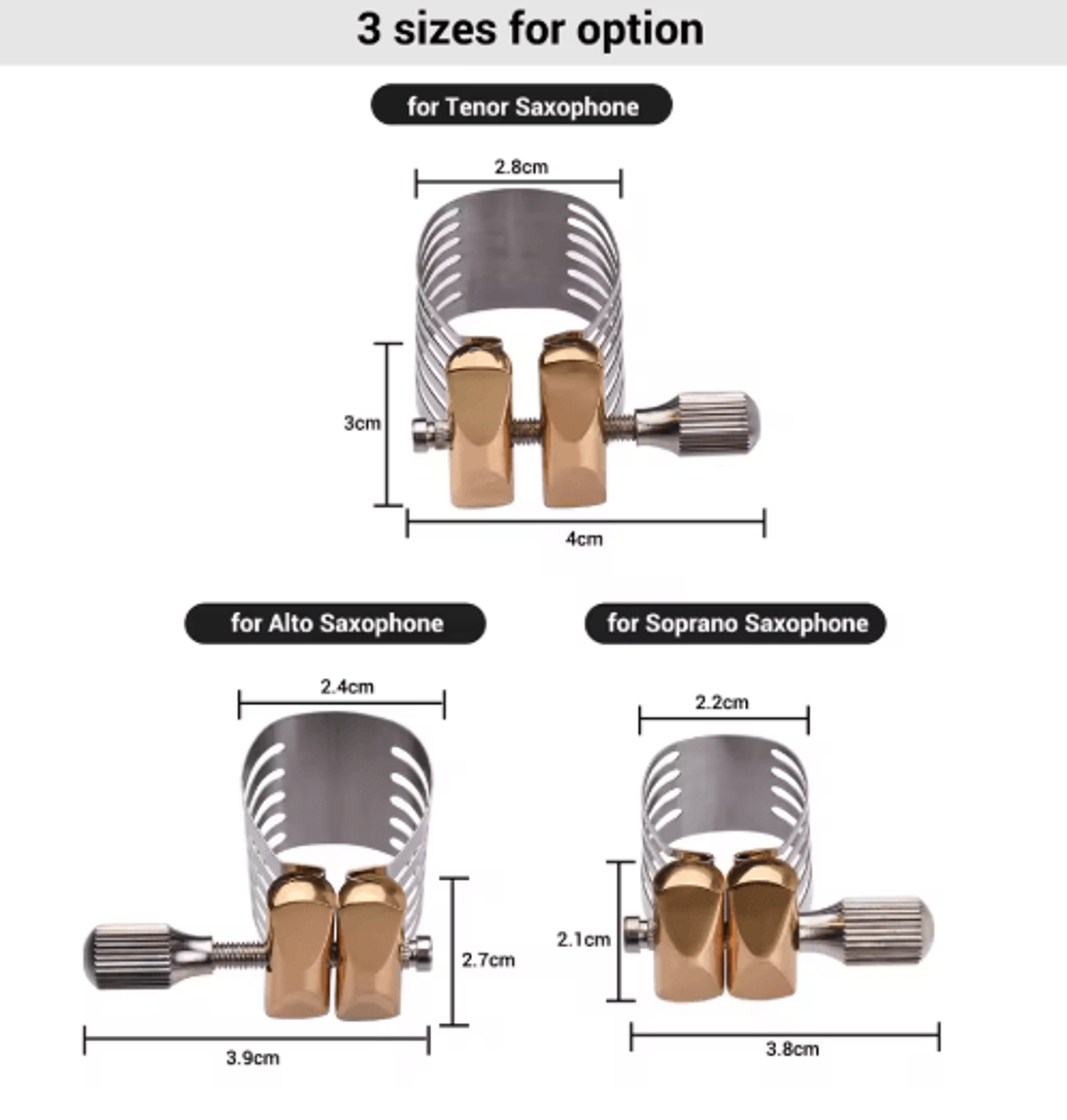 3 sizes for option

for Tenor Saxophone

2.8cm

3cm

4cm

for Alto Saxophone

2.4cm

2.7cm

3.9cm

for Soprano Saxophone

2.2cm

2.1cm

3.8cm