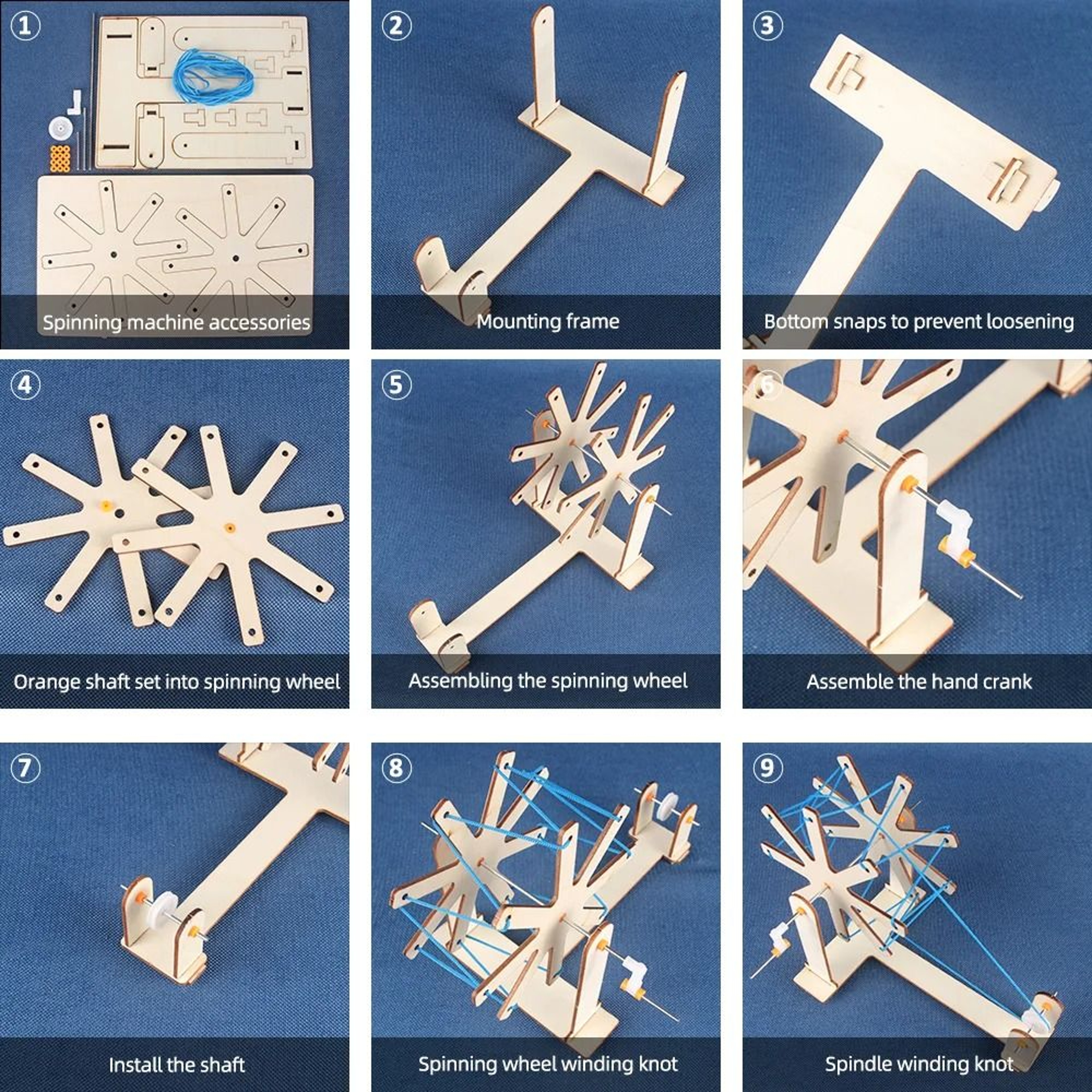 ①

Spinning machine accessories

②

Mounting frame

③

Bottom snaps to prevent loosening

④

Orange shaft set into spinning wheel

⑤

Assembling the spinning wheel

⑥

Assemble the hand crank

⑦

Install the shaft

⑧

Spinning wheel winding knot

⑨

Spindle winding knot