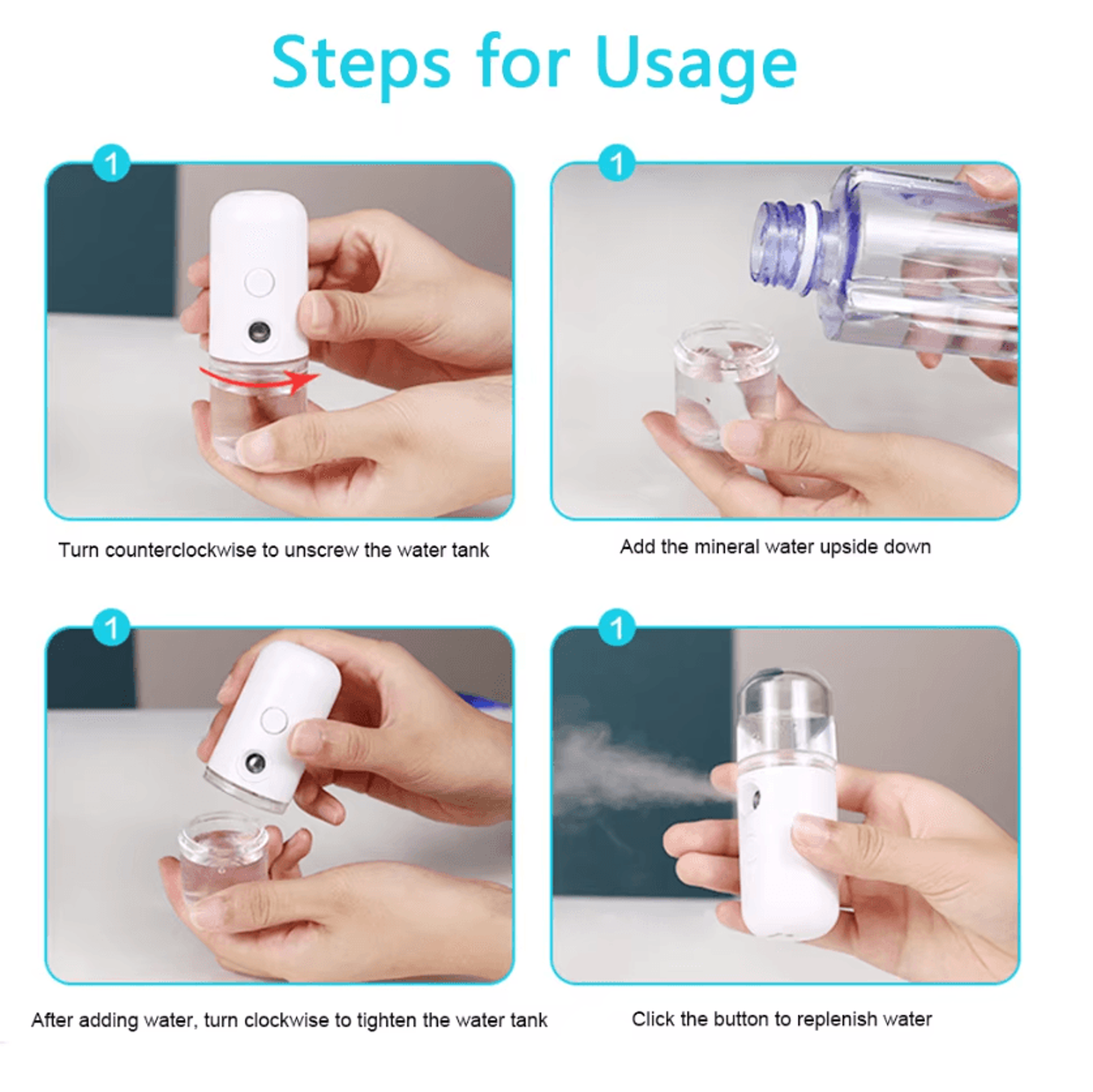 Steps for Usage

1

Turn counterclockwise to unscrew the water tank

1

Add the mineral water upside down

1

After adding water, turn clockwise to tighten the water tank

1

Click the button to replenish water